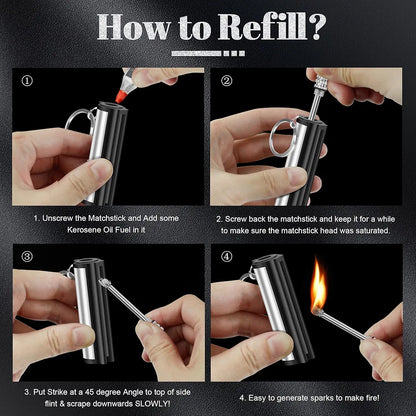 How to Refill?

①

②

1. Unscrew the Matchstick and Add some Kerosene Oil Fuel in it

2. Screw back the matchstick and keep it for a while to make sure the matchstick head was saturated.

③

④

3. Put Strike at a 45 degree Angle to top of side flint & scrape downwards SLOWLY!

4. Easy to generate sparks to make fire!